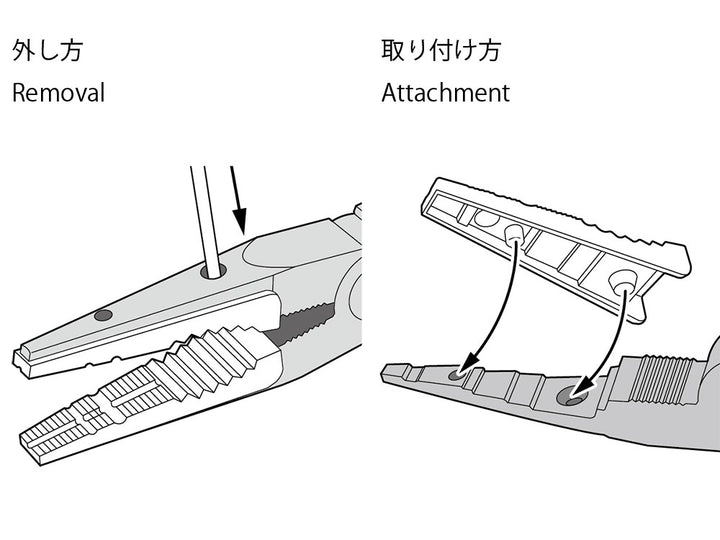 外し方
Removal

取り付け方
Attachment